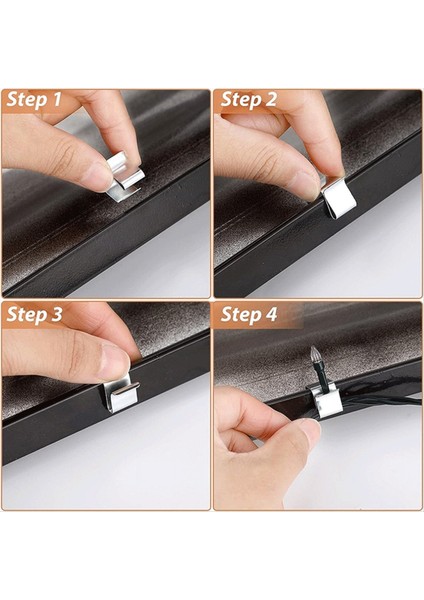 Step 1

Step 2

Step 3

Step 4