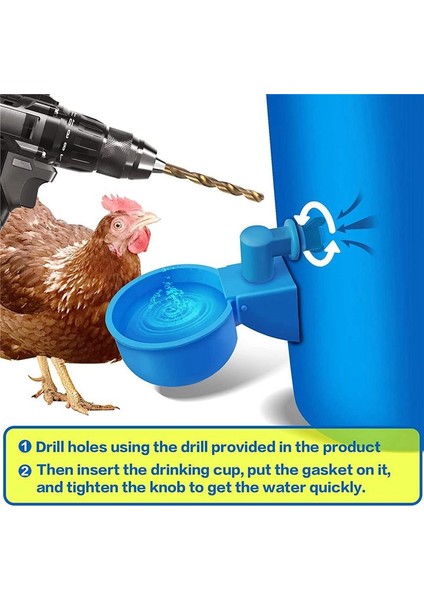 ❶ Drill holes using the drill provided in the product
❷ Then insert the drinking cup, put the gasket on it, and tighten the knob to get the water quickly.