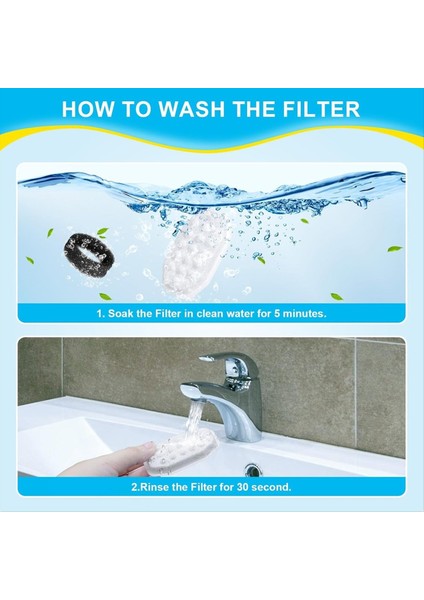 HOW TO WASH THE FILTER

1. Soak the Filter in clean water for 5 minutes.

2.Rinse the Filter for 30 second.