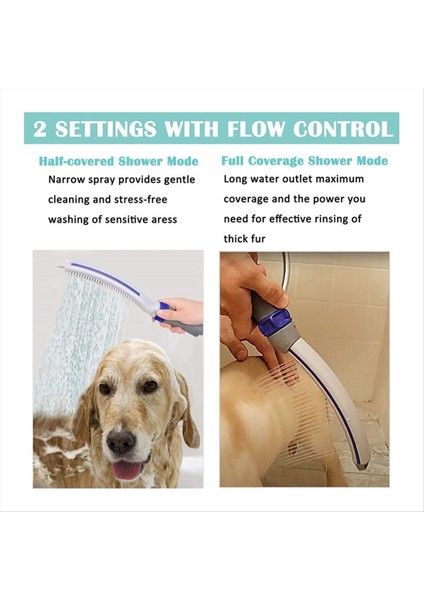 2 SETTINGS WITH FLOW CONTROL

Half-covered Shower Mode

Narrow spray provides gentle cleaning and stress-free washing of sensitive aress

Full Coverage Shower Mode

Long water outlet maximum coverage and the power you need for effective rinsing of thick fur