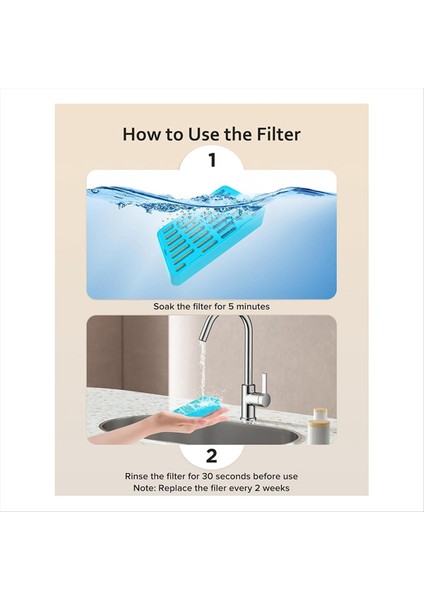 How to Use the Filter

1

Soak the filter for 5 minutes

2

Rinse the filter for 30 seconds before use
Note: Replace the filer every 2 weeks