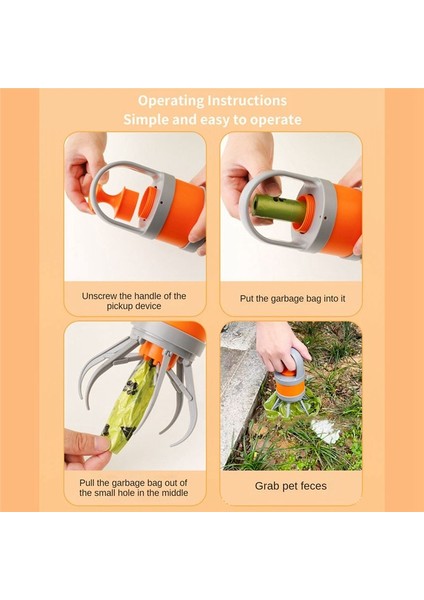 Operating Instructions
Simple and easy to operate

Unscrew the handle of the pickup device

Put the garbage bag into it

Pull the garbage bag out of the small hole in the middle

Grab pet feces