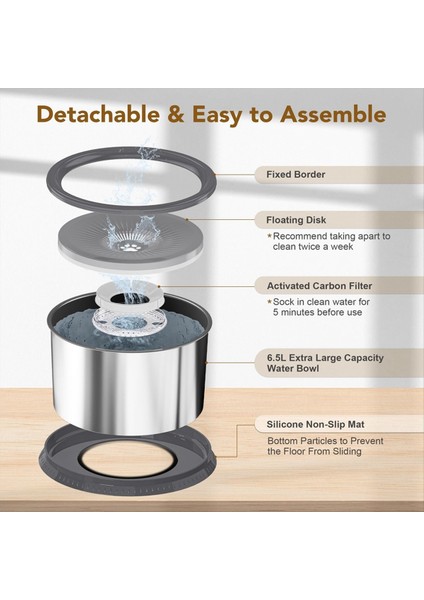 Detachable & Easy to Assemble

Fixed Border

Floating Disk

*Recommend taking apart to clean twice a week

Activated Carbon Filter

*Sock in clean water for 5 minutes before use

6.5L Extra Large Capacity Water Bowl

Silicone Non-Slip Mat

Bottom Particles to Prevent the Floor From Sliding