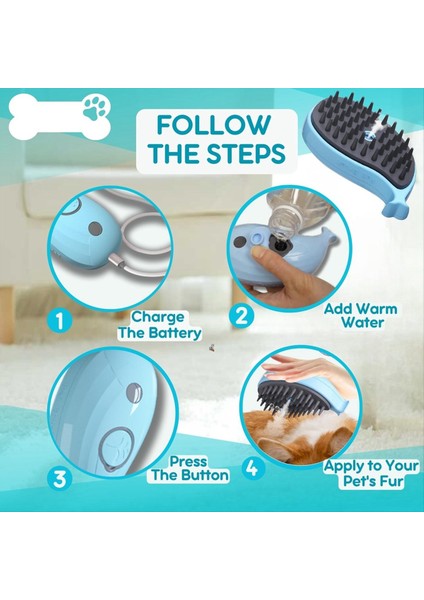 FOLLOW THE STEPS

1 Charge The Battery

2 Add Warm Water

3 Press The Button

4 Apply to Your Pet's Fur