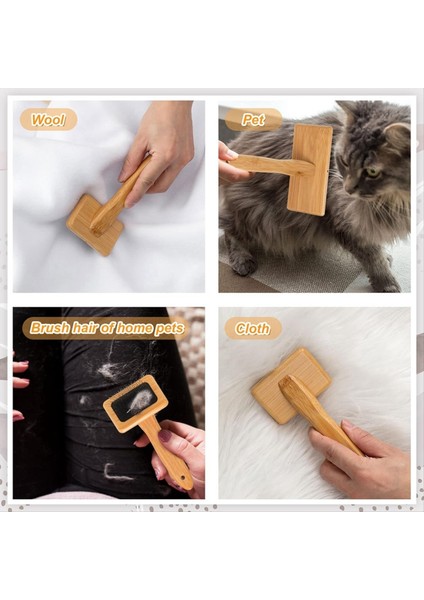 Wool

Pet

Brush hair of home pets

Cloth