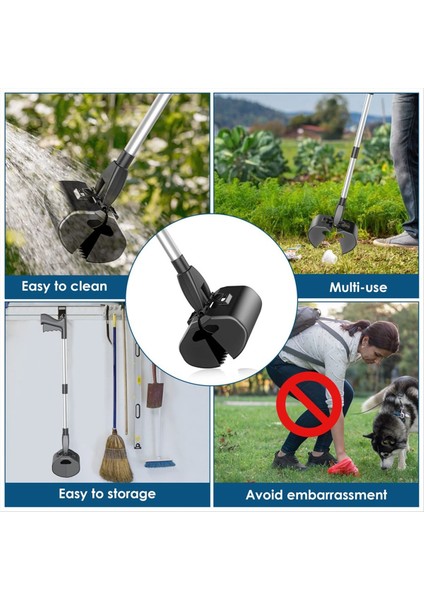 Easy to clean

Multi-use

Easy to storage

Avoid embarrassment