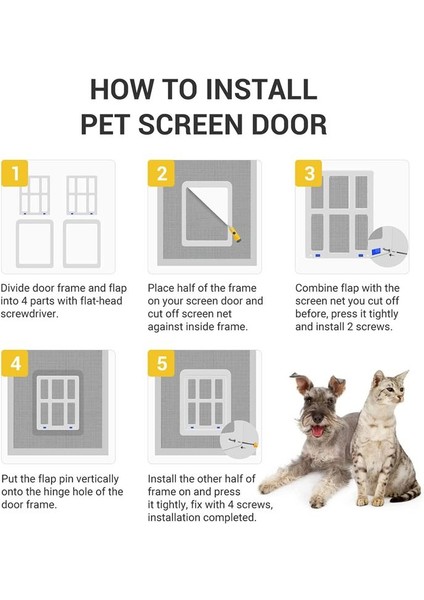 HOW TO INSTALL
PET SCREEN DOOR

1

Divide door frame and flap into 4 parts with flat-head screwdriver.

2

Place half of the frame on your screen door and cut off screen net against inside frame.

3

Combine flap with the screen net you cut off before, press it tightly and install 2 screws.

4

Put the flap pin vertically onto the hinge hole of the door frame.

5

Install the other half of frame on and press it tightly, fix with 4 screws, installation completed.