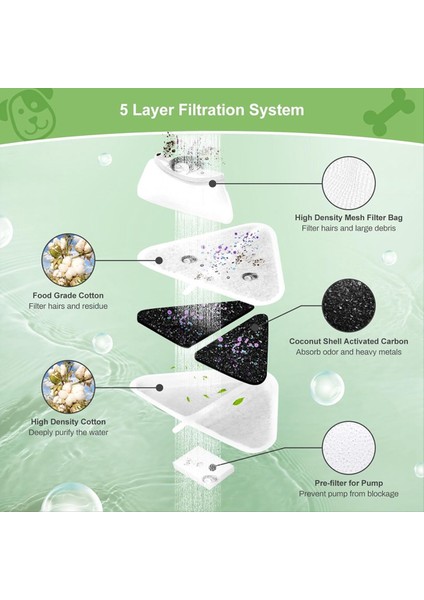 5 Layer Filtration System

High Density Mesh Filter Bag
Filter hairs and large debris

Food Grade Cotton
Filter hairs and residue

Coconut Shell Activated Carbon
Absorb odor and heavy metals

High Density Cotton
Deeply purify the water

Pre-filter for Pump
Prevent pump from blockage