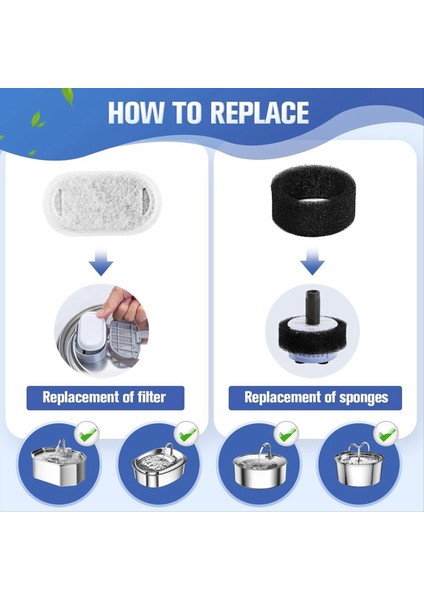 HOW TO REPLACE

Replacement of filter

Replacement of sponges