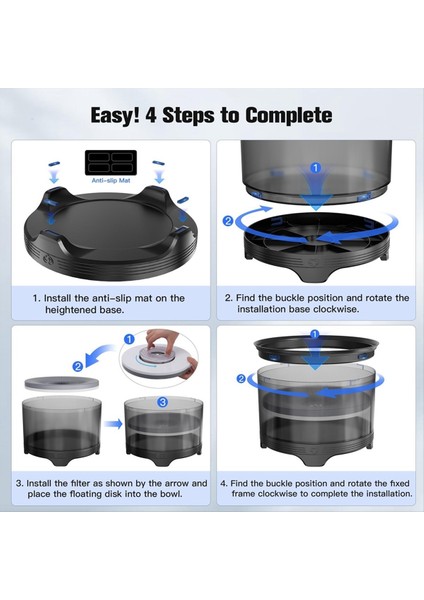 Easy! 4 Steps to Complete

Anti-slip Mat

1. Install the anti-slip mat on the heightened base.

1
2

2. Find the buckle position and rotate the installation base clockwise.

1
2
3

3. Install the filter as shown by the arrow and place the floating disk into the bowl.

1
2

4. Find the buckle position and rotate the fixed frame clockwise to complete the installation.