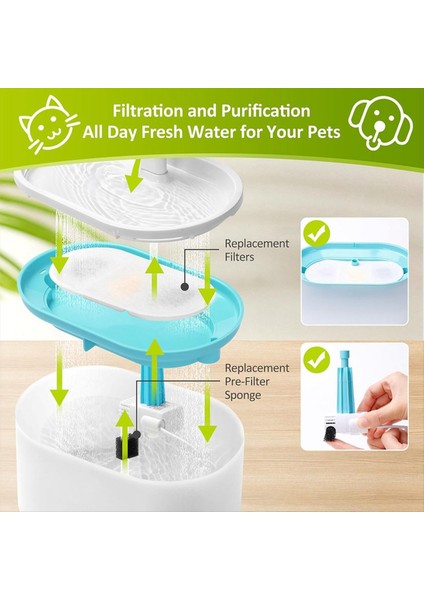 Filtration and Purification
All Day Fresh Water for Your Pets

Replacement Filters

Replacement Pre-Filter Sponge