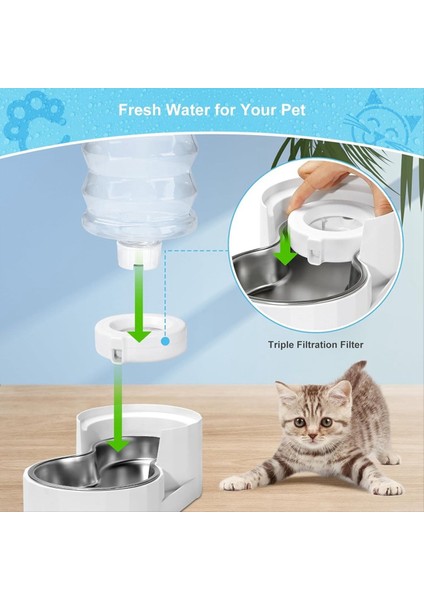 Fresh Water for Your Pet

Triple Filtration Filter