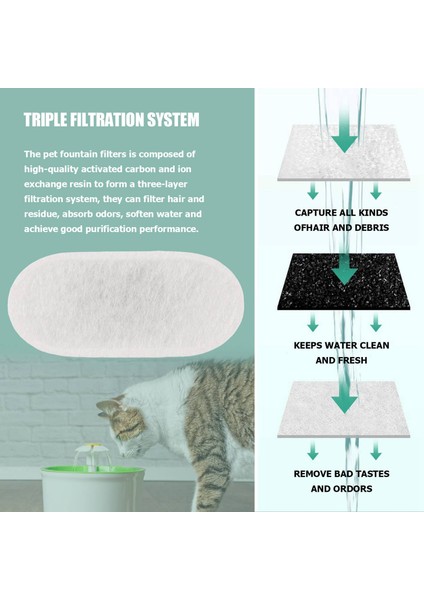 TRIPLE FILTRATION SYSTEM

The pet fountain filters is composed of high-quality activated carbon and ion exchange resin to form a three-layer filtration system, they can filter hair and residue, absorb odors, soften water and achieve good purification performance.

CAPTURE ALL KINDS OFHAIR AND DEBRIS

KEEPS WATER CLEAN AND FRESH

REMOVE BAD TASTES AND ORDORS