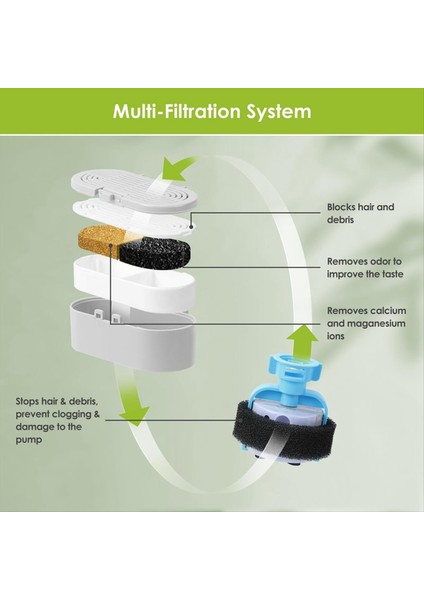 Multi-Filtration System

Blocks hair and debris

Removes odor to improve the taste

Removes calcium and maganesium ions

Stops hair & debris, prevent clogging & damage to the pump