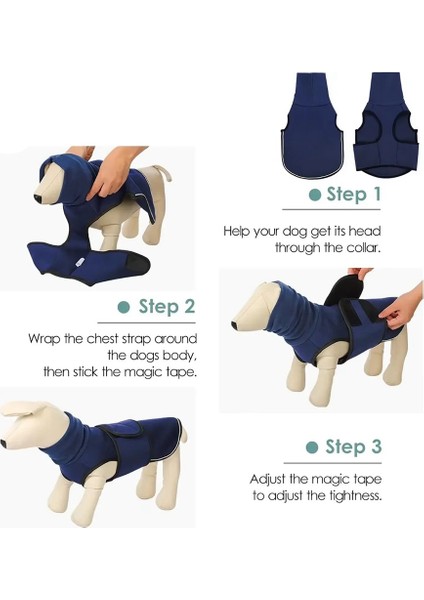 Step 1

Help your dog get its head through the collar.

Step 2

Wrap the chest strap around the dogs body, then stick the magic tape.

Step 3

Adjust the magic tape to adjust the tightness.