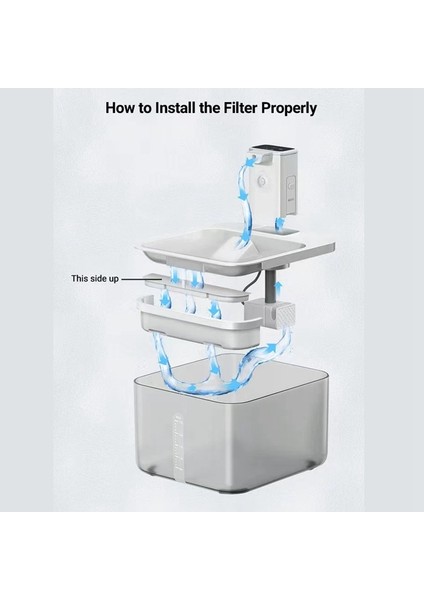 How to Install the Filter Properly

This side up