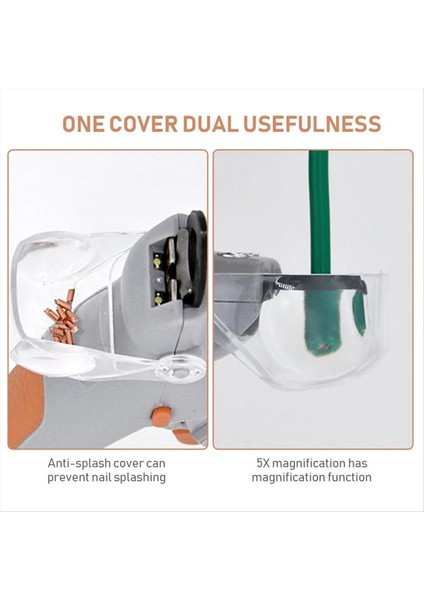 ONE COVER DUAL USEFULNESS

Anti-splash cover can prevent nail splashing

5X magnification has magnification function