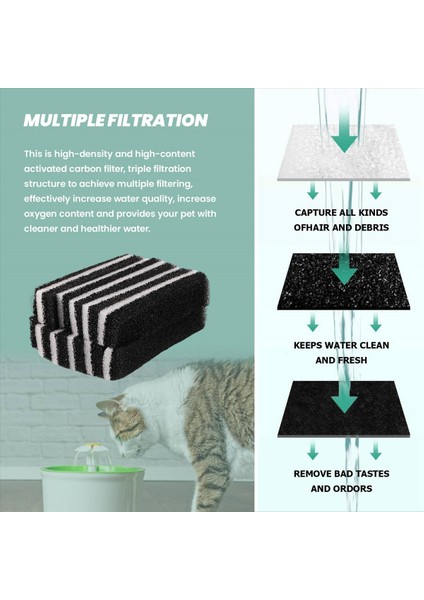 MULTIPLE FILTRATION

This is high-density and high-content activated carbon filter, triple filtration structure to achieve multiple filtering, effectively increase water quality, increase oxygen content and provides your pet with cleaner and healthier water.

CAPTURE ALL KINDS OFHAIR AND DEBRIS

KEEPS WATER CLEAN AND FRESH

REMOVE BAD TASTES AND ORDORS