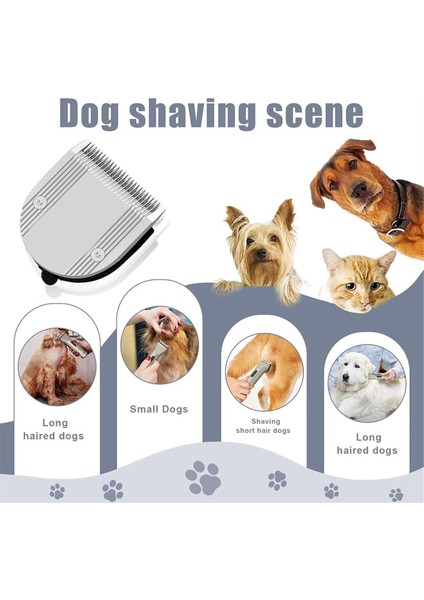 Dog shaving scene

Long haired dogs

Small Dogs

Shaving short hair dogs

Long haired dogs