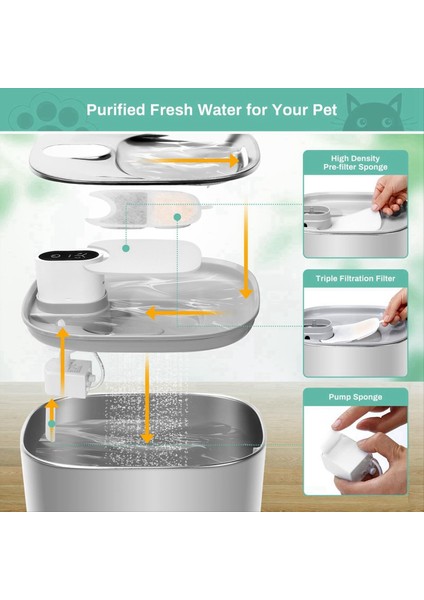 Purified Fresh Water for Your Pet

High Density
Pre-filter Sponge

Triple Filtration Filter

Pump Sponge