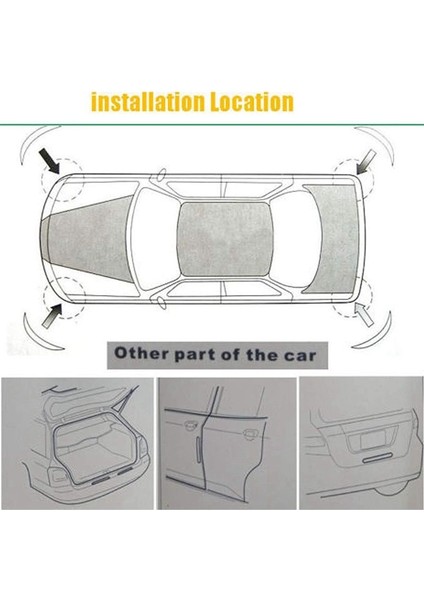 installation Location

Other part of the car