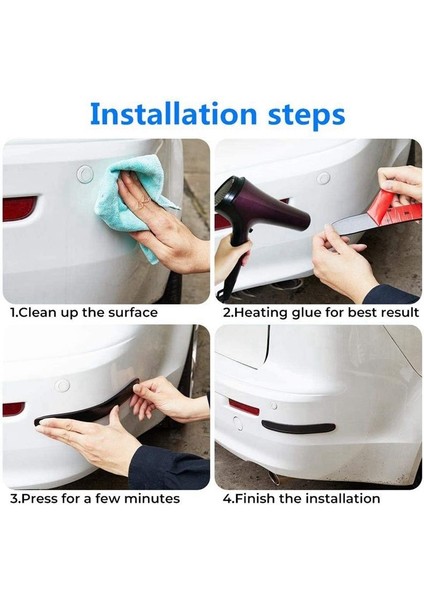 Installation steps

1.Clean up the surface

2.Heating glue for best result

3.Press for a few minutes

4.Finish the installation