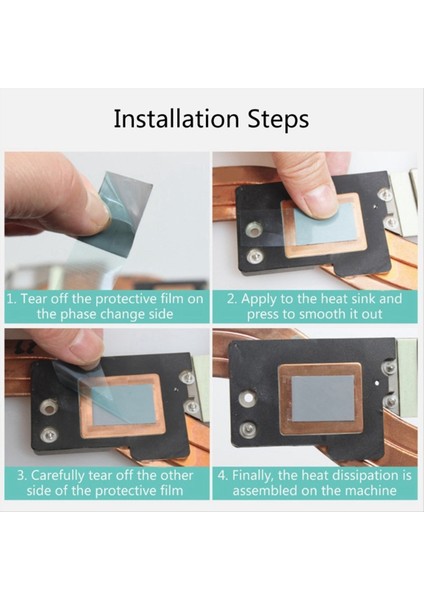 Installation Steps

1. Tear off the protective film on the phase change side

2. Apply to the heat sink and press to smooth it out

3. Carefully tear off the other side of the protective film

4. Finally, the heat dissipation is assembled on the machine