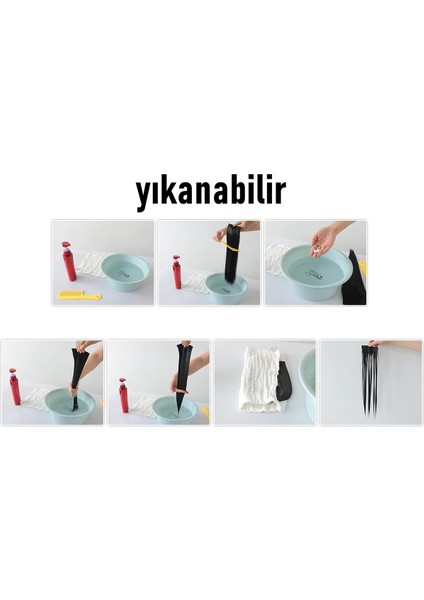 yıkanabilir