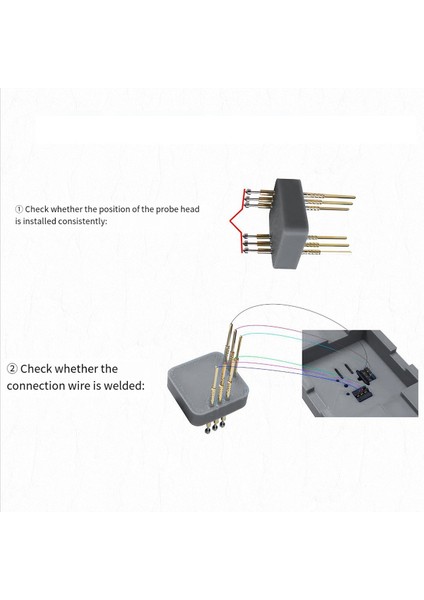 ① Check whether the position of the probe head is installed consistently:

② Check whether the connection wire is welded: