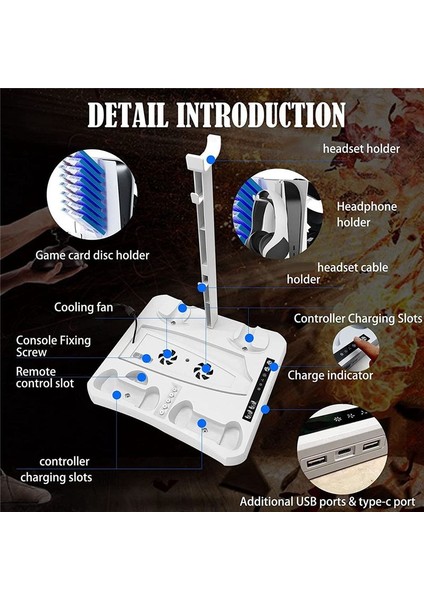 DETAIL INTRODUCTION

headset holder

Headphone holder

Game card disc holder

headset cable holder

Cooling fan

Controller Charging Slots

Console Fixing Screw

Remote control slot

Charge indicator

controller charging slots

Additional USB ports & type-c port