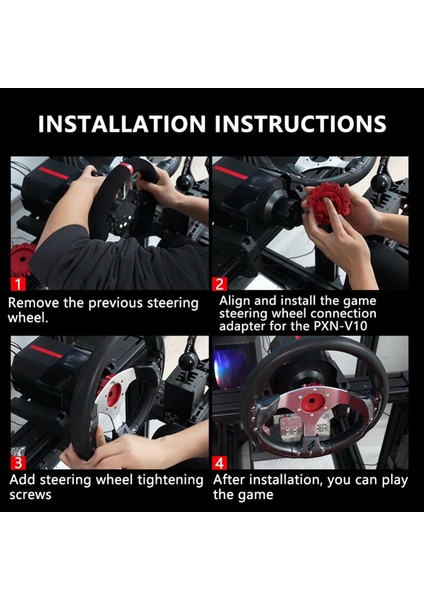 INSTALLATION INSTRUCTIONS

1
Remove the previous steering wheel.

2
Align and install the game steering wheel connection adapter for the PXN-V10

3
Add steering wheel tightening screws

4
After installation, you can play the game