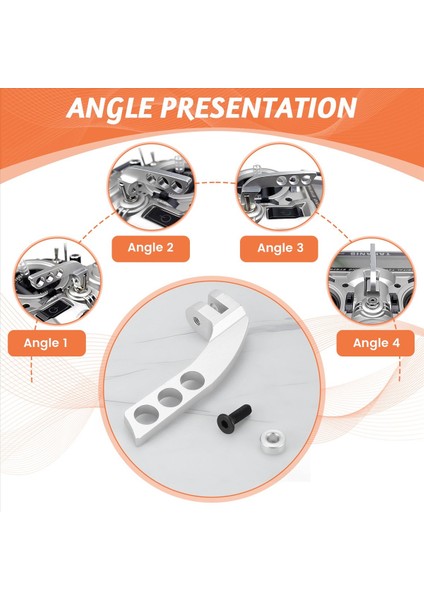 ANGLE PRESENTATION

Angle 2

Angle 3

Angle 1

Angle 4