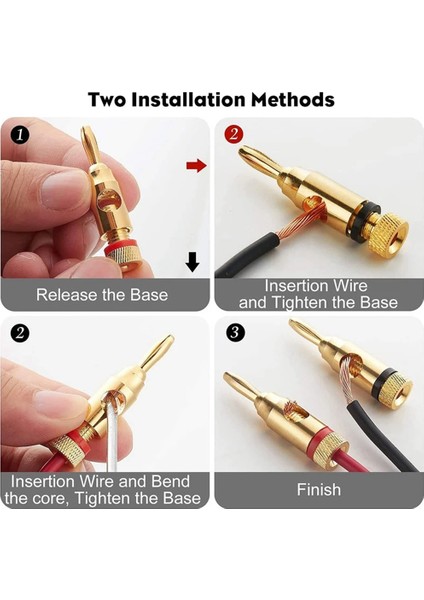 Two Installation Methods

1

Release the Base

2

Insertion Wire and Tighten the Base

2

Insertion Wire and Bend the core, Tighten the Base

3

Finish