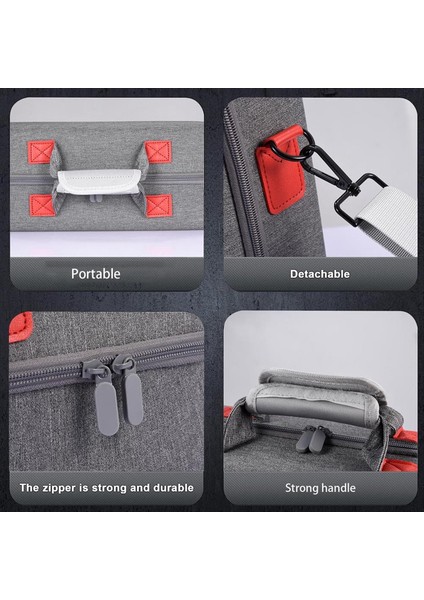 Portable

Detachable

The zipper is strong and durable

Strong handle