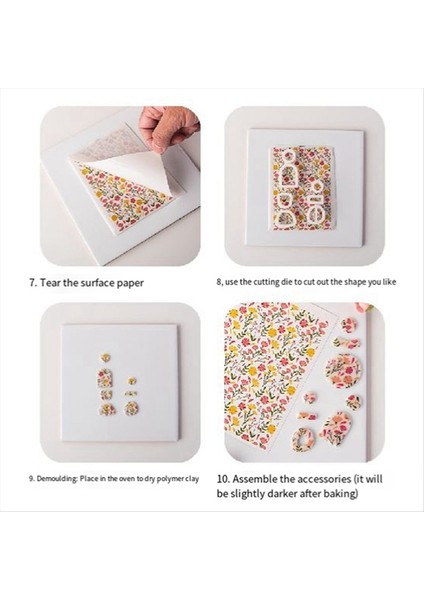 7. Tear the surface paper

8, use the cutting die to cut out the shape you like

9. Demoulding: Place in the oven to dry polymer clay

10. Assemble the accessories (it will be slightly darker after baking)