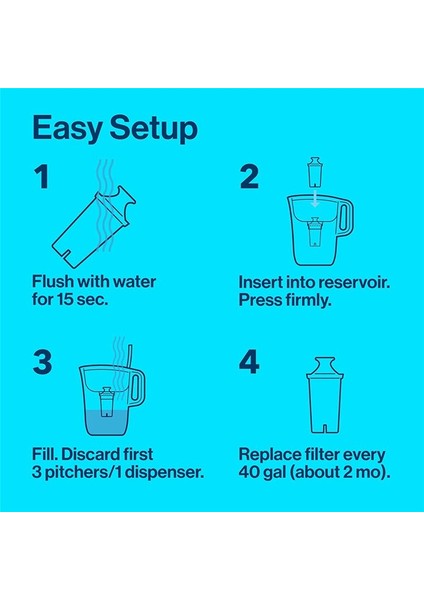 Easy Setup

1

Flush with water for 15 sec.

2

Insert into reservoir. Press firmly.

3

Fill. Discard first 3 pitchers/1 dispenser.

4

Replace filter every 40 gal (about 2 mo).