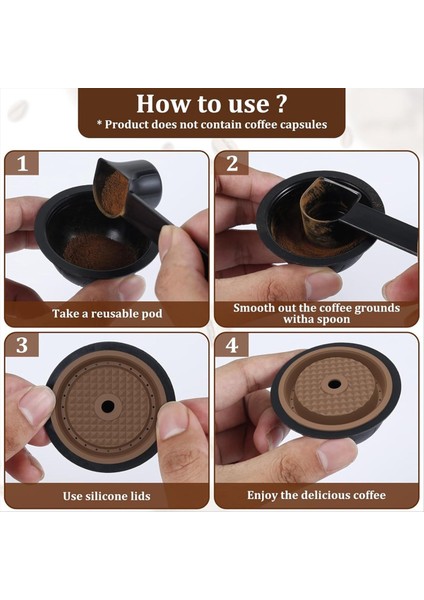 How to use ?
* Product does not contain coffee capsules

1
Take a reusable pod

2
Smooth out the coffee grounds witha spoon

3
Use silicone lids

4
Enjoy the delicious coffee