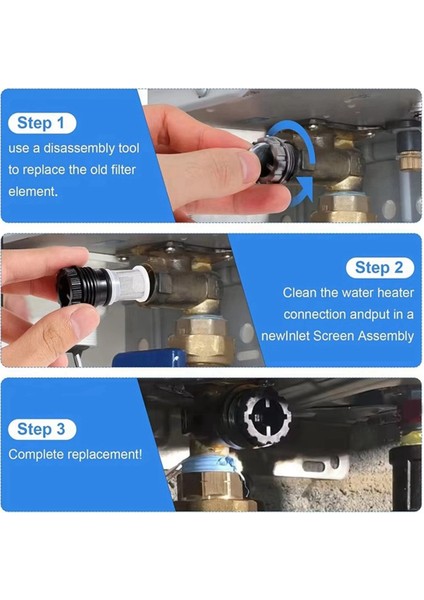 Step 1
use a disassembly tool to replace the old filter element.

Step 2
Clean the water heater connection andput in a newInlet Screen Assembly

Step 3
Complete replacement!