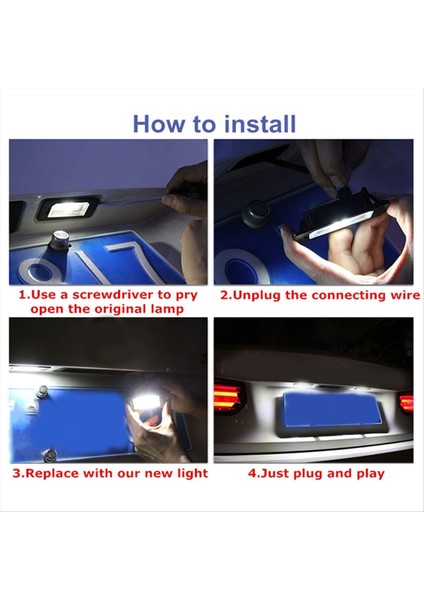 How to install

1.Use a screwdriver to pry open the original lamp

2.Unplug the connecting wire

3.Replace with our new light

4.Just plug and play