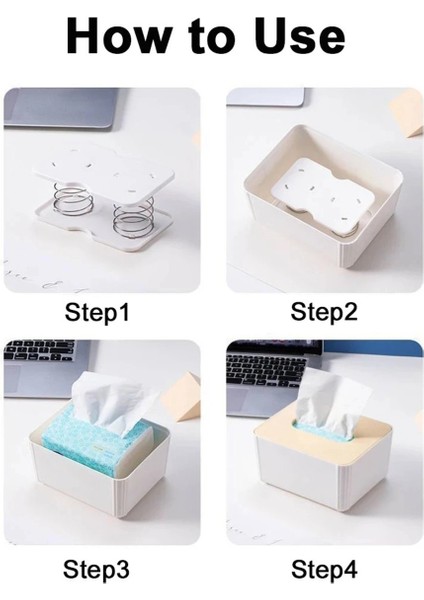 How to Use

Step1

Step2

Step3

Step4