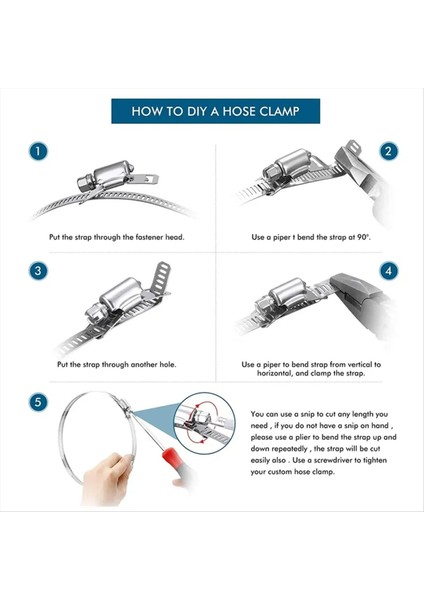 HOW TO DIY A HOSE CLAMP

1

Put the strap through the fastener head.

2

Use a piper t bend the strap at 90°.

3

Put the strap through another hole.

4

Use a piper to bend strap from vertical to horizontal, and clamp the strap.

5

You can use a snip to cut any length you need , if you do not have a snip on hand , please use a plier to bend the strap up and down repeatedly , the strap will be cut easily also . Use a screwdriver to tighten your custom hose clamp.