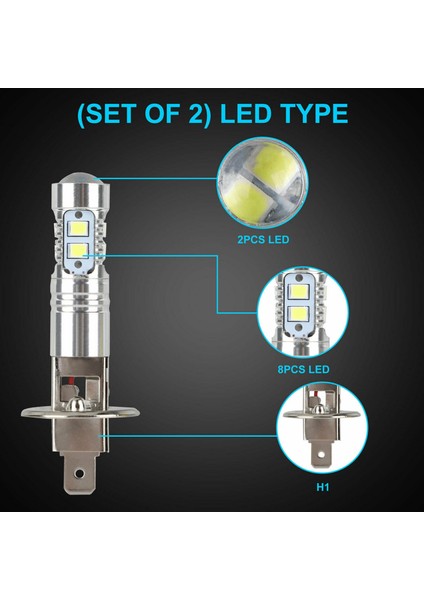 (SET OF 2) LED TYPE

2PCS LED

8PCS LED

H1