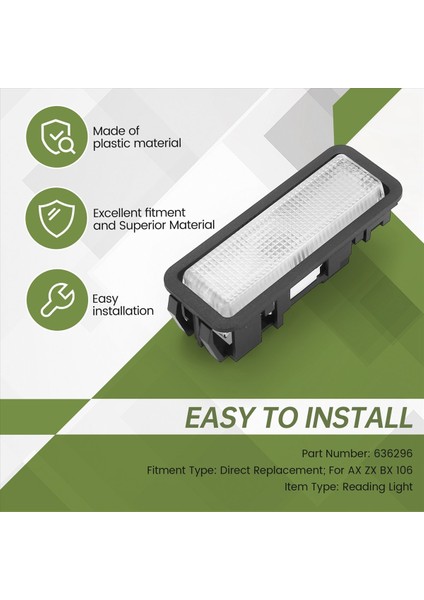 Made of plastic material

Excellent fitment and Superior Material

Easy installation

EASY TO INSTALL

Part Number: 636296

Fitment Type: Direct Replacement; For AX ZX BX 106

Item Type: Reading Light