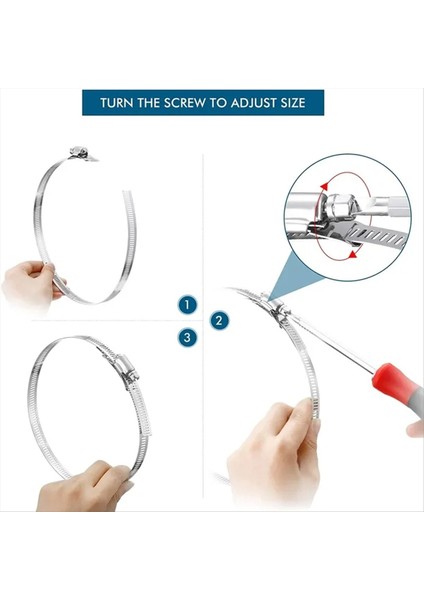 TURN THE SCREW TO ADJUST SIZE

1

2

3