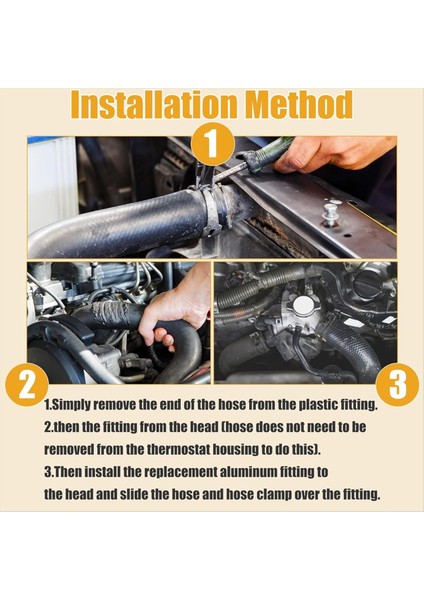 Installation Method

1

2

3

1.Simply remove the end of the hose from the plastic fitting.
2.then the fitting from the head (hose does not need to be removed from the thermostat housing to do this).
3.Then install the replacement aluminum fitting to the head and slide the hose and hose clamp over the fitting.