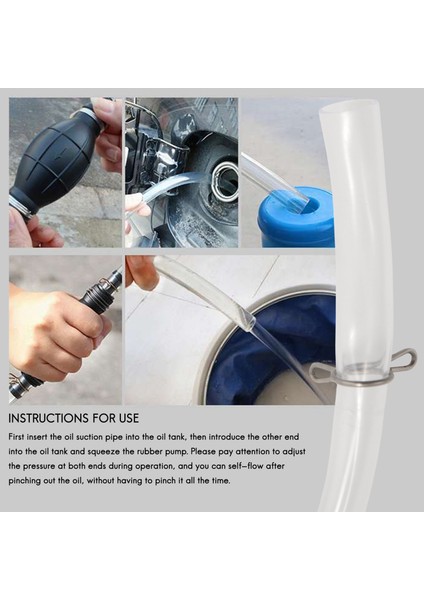 INSTRUCTIONS FOR USE

First insert the oil suction pipe into the oil tank, then introduce the other end into the oil tank and squeeze the rubber pump. Please pay attention to adjust the pressure at both ends during operation, and you can self-flow after pinching out the oil, without having to pinch it all the time.