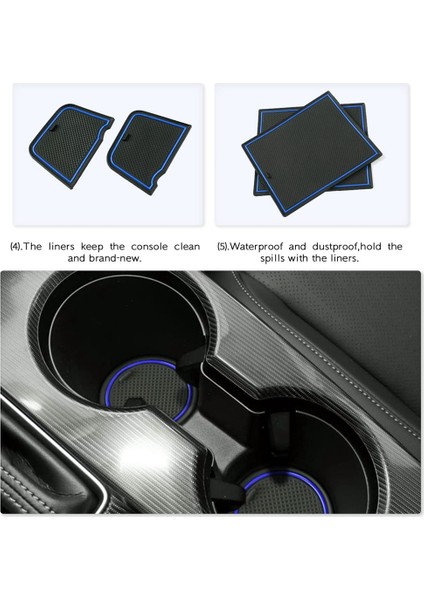 (4).The liners keep the console clean and brand-new.

(5).Waterproof and dustproof,hold the spills with the liners.