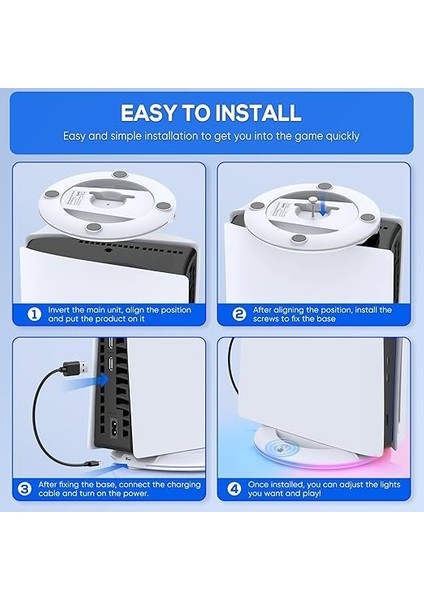 EASY TO INSTALL

Easy and simple installation to get you into the game quickly

1 Invert the main unit, align the position and put the product on it

2 After aligning the position, install the screws to fix the base

3 After fixing the base, connect the charging cable and turn on the power.

4 Once installed, you can adjust the lights you want and play!