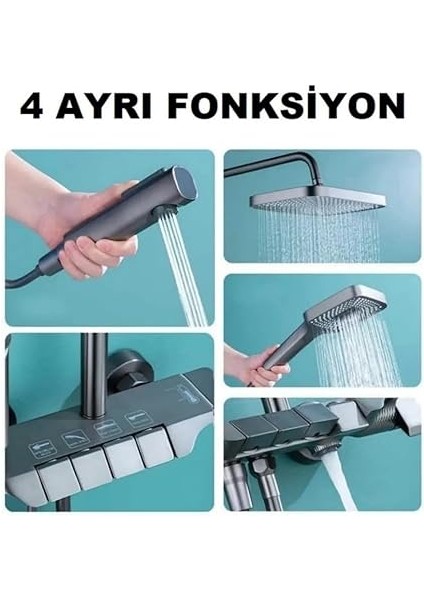 4 AYRI FONKSİYON