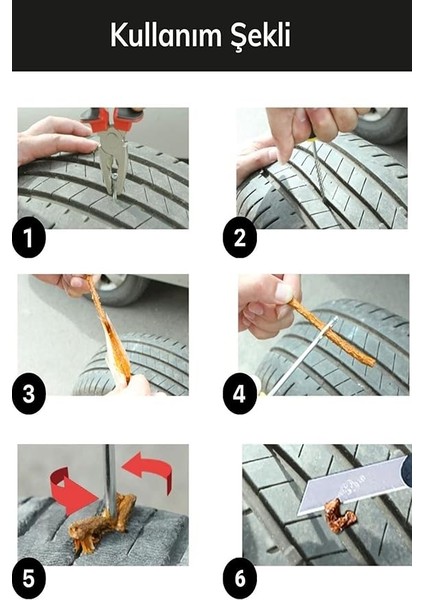 Kullanım Şekli

1

2

3

4

5

6